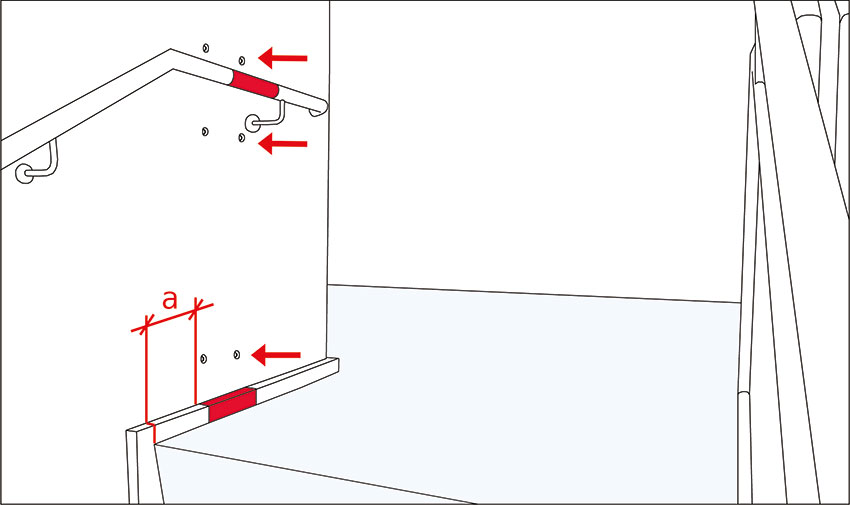 a